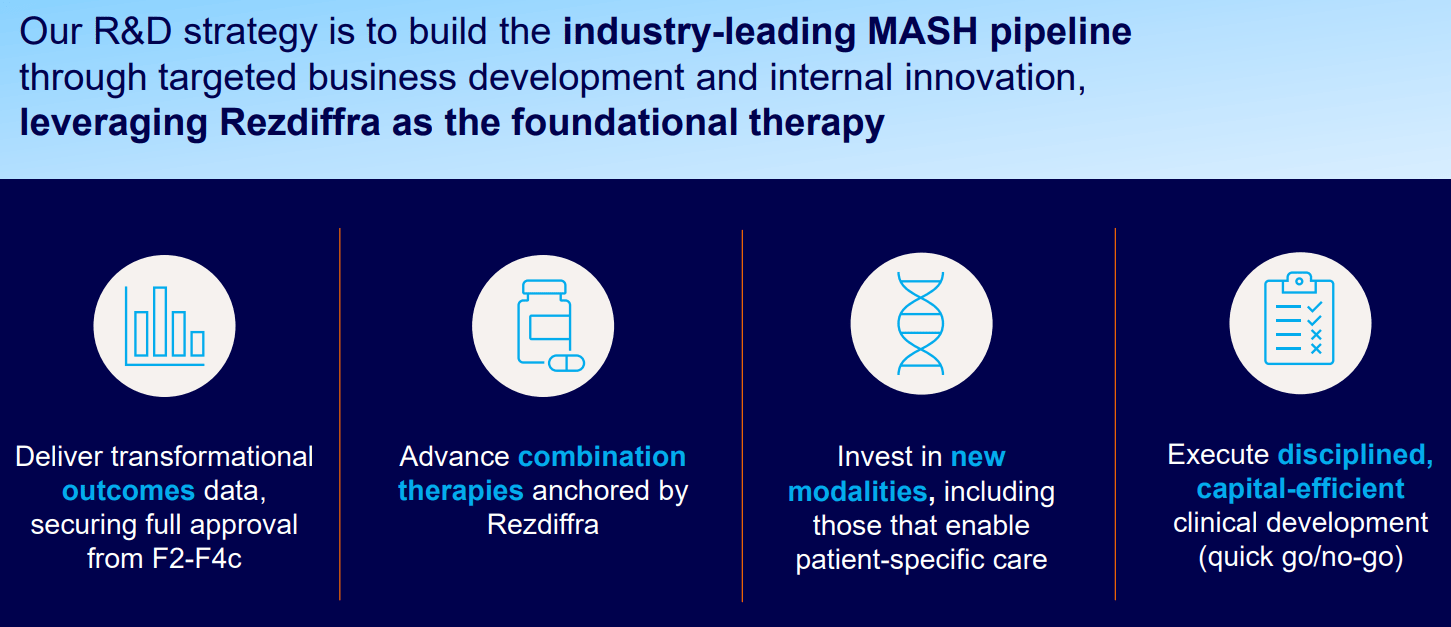 Our R&D strategy is to build the industry-leading MASH pipeline through targeted business development and internal innovation, leveraging Rezdiffra as the foundational therapy

Deliver transformational outcomes data, securing full approval from F2-F4c

Advance combination therapies anchored by Rezdiffra

Invest in new modalities, including those that enable patient-specific care

Execute disciplined, capital-efficient clinical development (quick go/no-go)