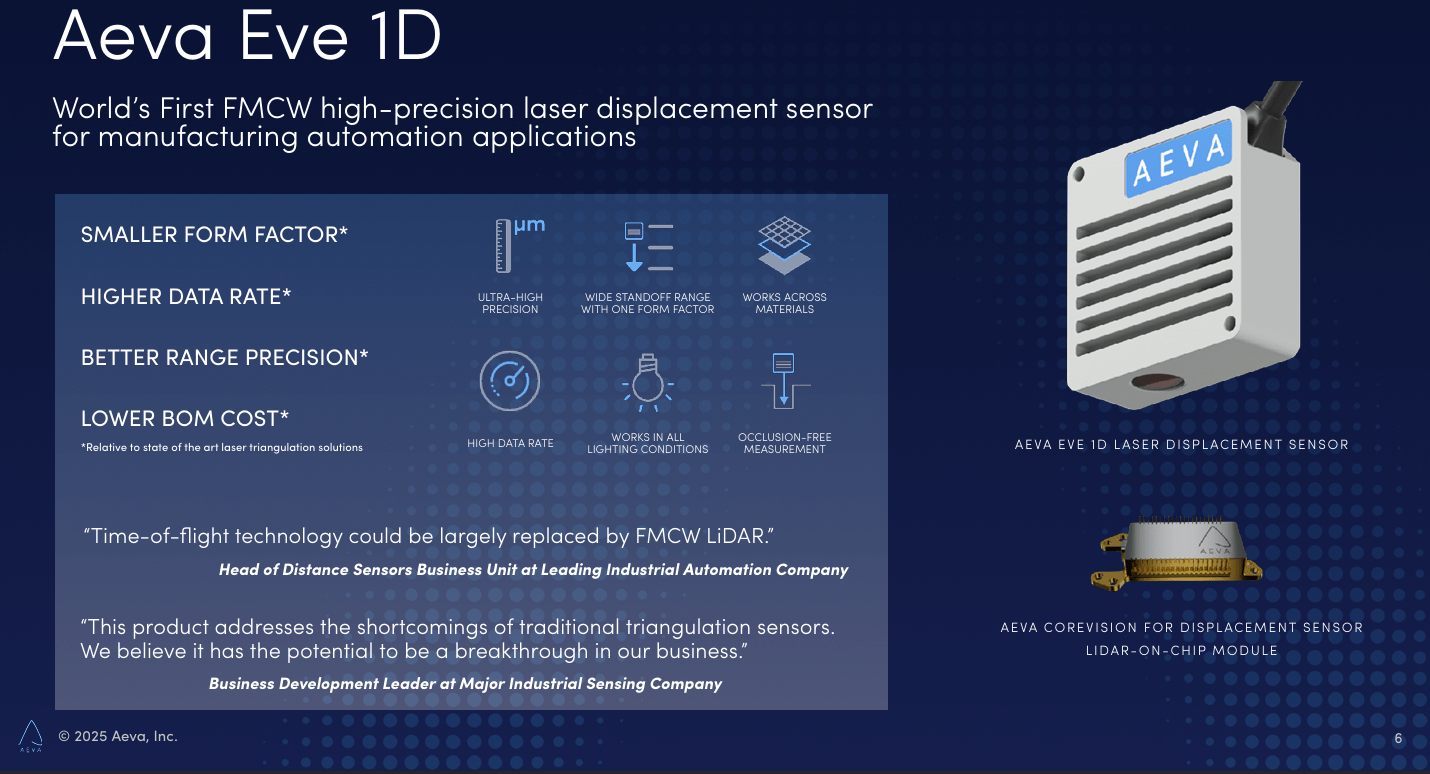 Aeva Eve 1D

World's First FMCW high-precision laser displacement sensor for manufacturing automation applications

SMALLER FORM FACTOR*

HIGHER DATA RATE*

BETTER RANGE PRECISION*

LOWER BOM COST*

*Relative to state of the art laser triangulation solutions

μm

ULTRA-HIGH PRECISION

WIDE STANDOFF RANGE WITH ONE FORM FACTOR

WORKS ACROSS MATERIALS

HIGH DATA RATE

WORKS IN ALL LIGHTING CONDITIONS

OCCLUSION-FREE MEASUREMENT

"Time-of-flight technology could be largely replaced by FMCW LiDAR."

Head of Distance Sensors Business Unit at Leading Industrial Automation Company

"This product addresses the shortcomings of traditional triangulation sensors. We believe it has the potential to be a breakthrough in our business."

Business Development Leader at Major Industrial Sensing Company

AEVA

AEVA EVE 1D LASER DISPLACEMENT SENSOR

AEVA

AEVA COREVISION FOR DISPLACEMENT SENSOR LIDAR-ON-CHIP MODULE

AEVA

© 2025 Aeva, Inc.

6