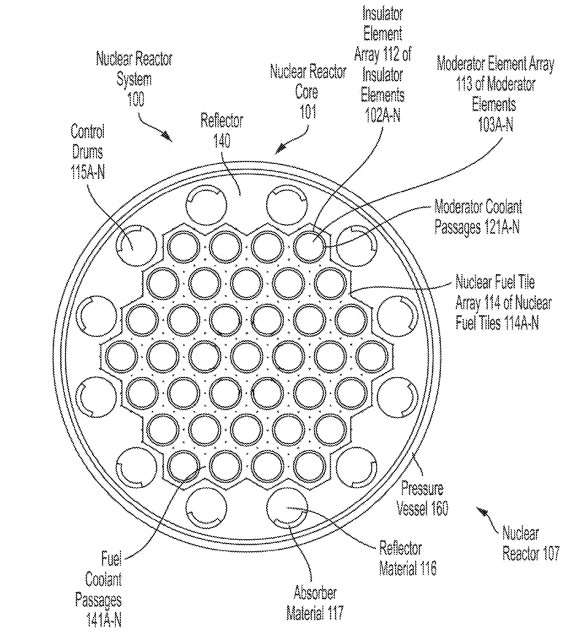 Nuclear Reactor System 100

Control Drums 115A-N

Reflector 140

Nuclear Reactor Core 101

Insulator Element Array 112 of Insulator Elements 102A-N

Moderator Element Array 113 of Moderator Elements 103A-N

Moderator Coolant Passages 121A-N

Nuclear Fuel Tile Array 114 of Nuclear Fuel Tiles 114A-N

Pressure Vessel 160

Nuclear Reactor 107

Reflector Material 116

Absorber Material 117

Fuel Coolant Passages 141A-N