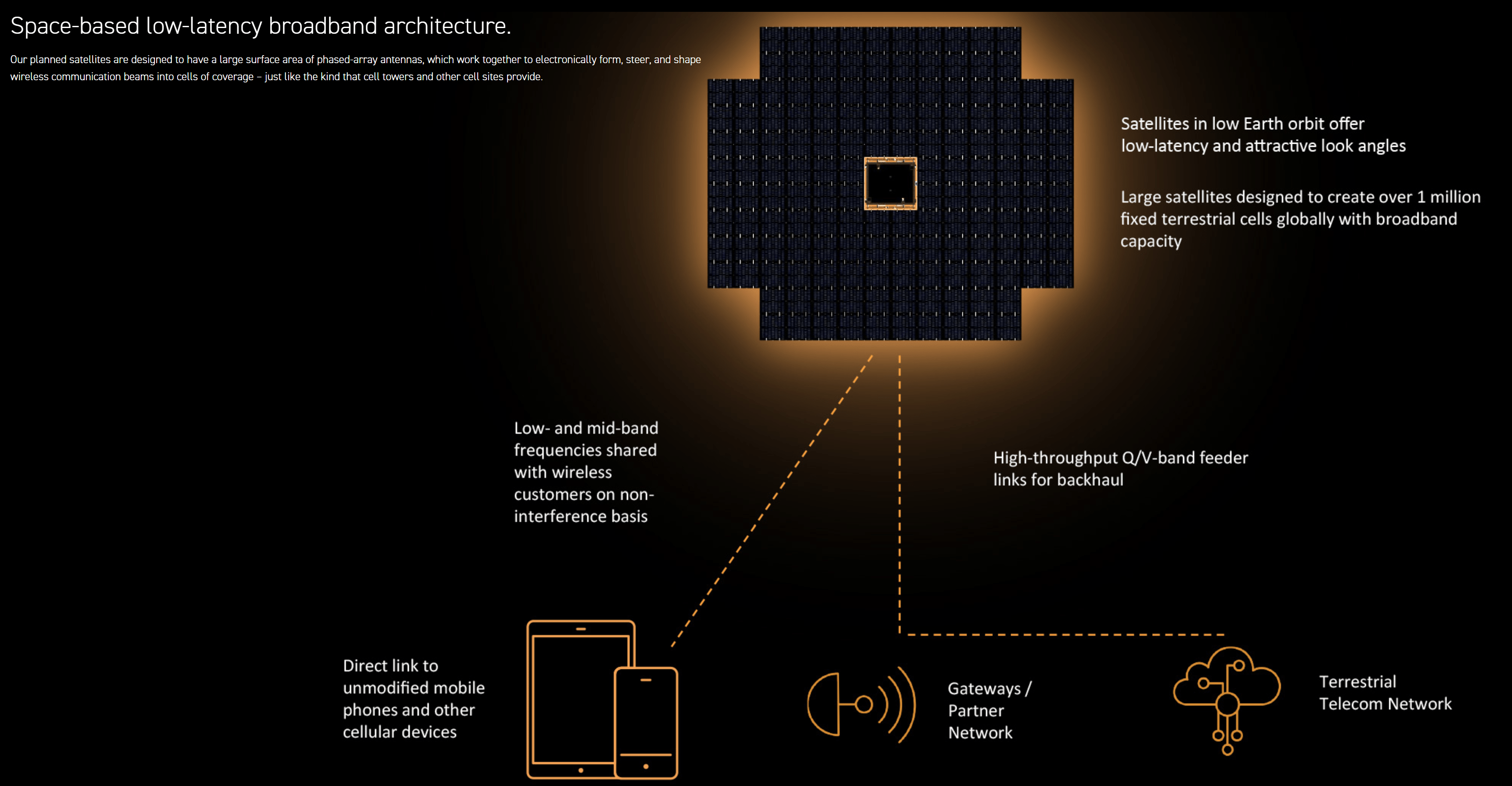 Space-based low-latency broadband architecture.

Our planned satellites are designed to have a large surface area of phased-array antennas, which work together to electronically form, steer, and shape wireless communication beams into cells of coverage – just like the kind that cell towers and other cell sites provide.

Satellites in low Earth orbit offer low-latency and attractive look angles

Large satellites designed to create over 1 million fixed terrestrial cells globally with broadband capacity

Low- and mid-band frequencies shared with wireless customers on non-interference basis

High-throughput Q/V-band feeder links for backhaul

Direct link to unmodified mobile phones and other cellular devices

Gateways / Partner Network

Terrestrial Telecom Network