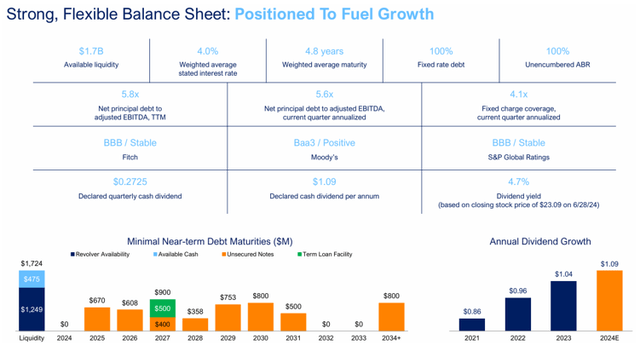 Strong, Flexible Balance Sheet: Positioned To Fuel Growth

$1.7B
Available liquidity

4.0%
Weighted average stated interest rate

4.8 years
Weighted average maturity

100%
Fixed rate debt

100%
Unencumbered ABR

5.8x
Net principal debt to adjusted EBITDA, TTM

5.6x
Net principal debt to adjusted EBITDA, current quarter annualized

4.1x
Fixed charge coverage, current quarter annualized

BBB / Stable
Fitch

Baa3 / Positive
Moody's

BBB / Stable
S&P Global Ratings

$0.2725
Declared quarterly cash dividend

$1.09
Declared cash dividend per annum

4.7%
Dividend yield
(based on closing stock price of $23.09 on 6/28/24)

Minimal Near-term Debt Maturities ($M)

Revolver Availability
Available Cash
Unsecured Notes
Term Loan Facility

$1,724
$475
$1,249
$0
$670
$608
$900
$500
$400
$358
$753
$800
$500
$0
$0
$800

Liquidity
2024
2025
2026
2027
2028
2029
2030
2031
2032
2033
2034+

Annual Dividend Growth

$0.86
$0.96
$1.04
$1.09

2021
2022
2023
2024E