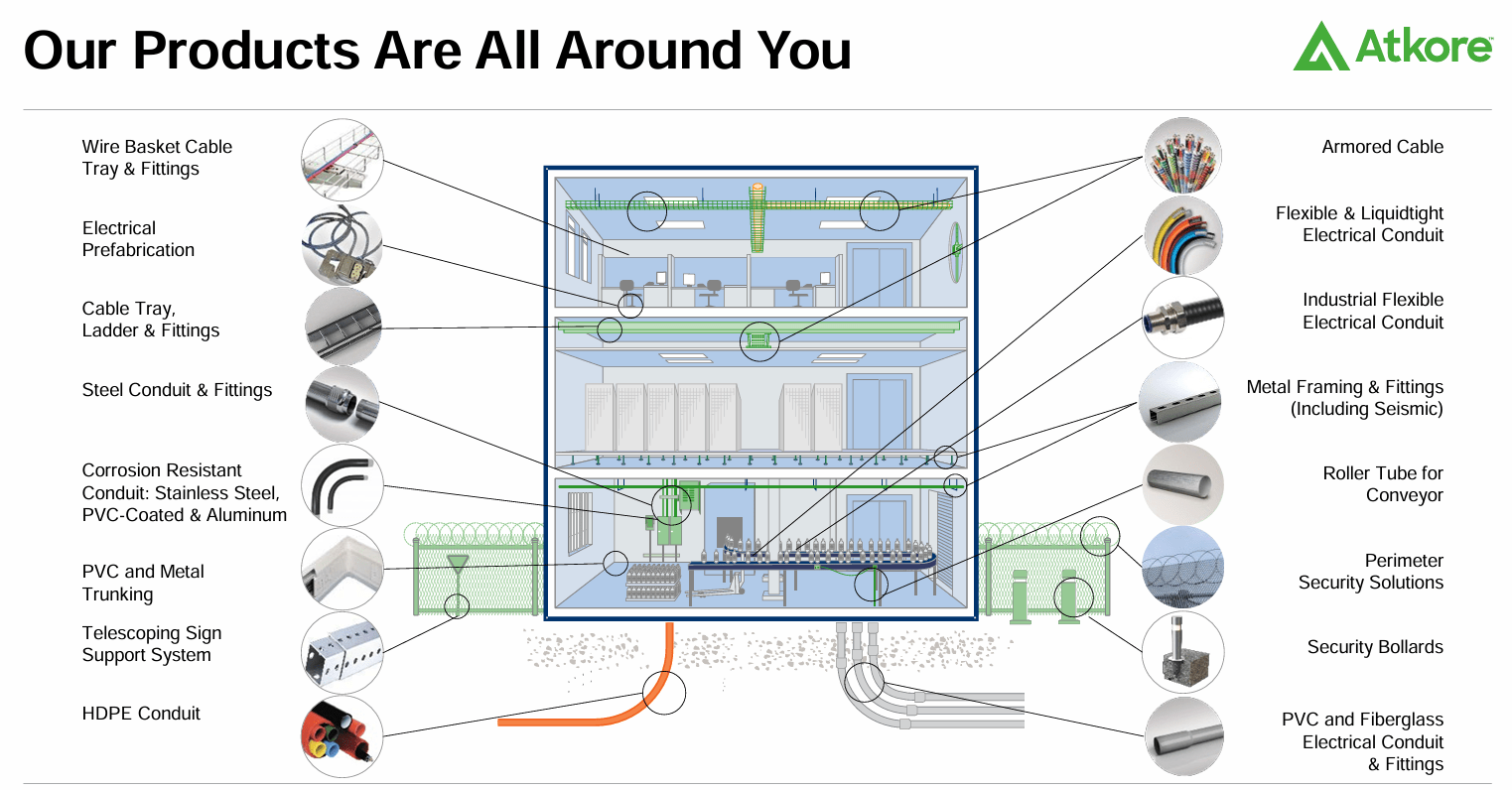 Our Products Are All Around You

Atkore

Wire Basket Cable Tray & Fittings

Electrical Prefabrication

Cable Tray, Ladder & Fittings

Steel Conduit & Fittings

Corrosion Resistant Conduit: Stainless Steel, PVC-Coated & Aluminum

PVC and Metal Trunking

Telescoping Sign Support System

HDPE Conduit

Armored Cable

Flexible & Liquidtight Electrical Conduit

Industrial Flexible Electrical Conduit

Metal Framing & Fittings (Including Seismic)

Roller Tube for Conveyor

Perimeter Security Solutions

Security Bollards

PVC and Fiberglass Electrical Conduit & Fittings