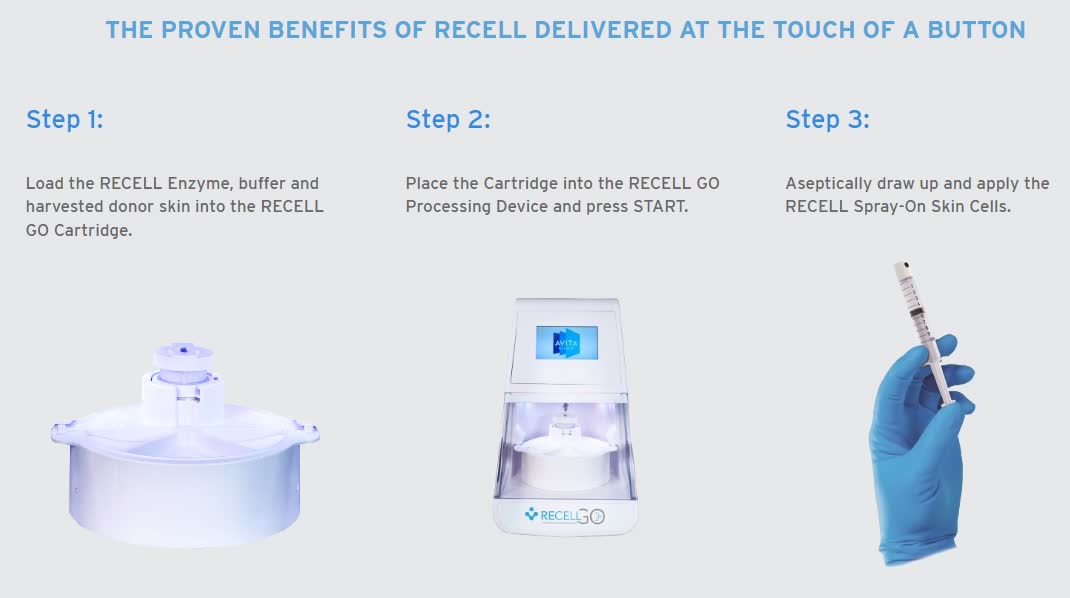 THE PROVEN BENEFITS OF RECELL DELIVERED AT THE TOUCH OF A BUTTON

Step 1:

Load the RECELL Enzyme, buffer and harvested donor skin into the RECELL GO Cartridge.

Step 2:

Place the Cartridge into the RECELL GO Processing Device and press START.

AVITA

RECELL GO

Step 3:

Aseptically draw up and apply the RECELL Spray-On Skin Cells.