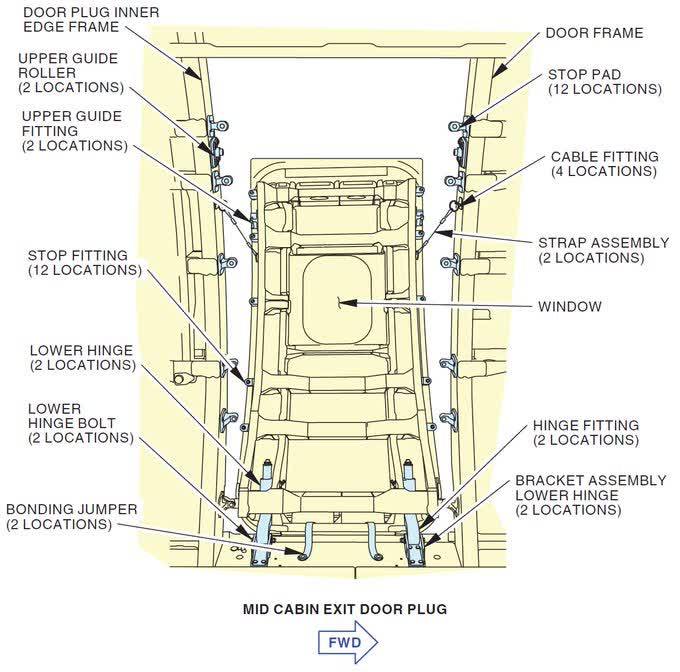 DOOR PLUG INNER EDGE FRAME

UPPER GUIDE ROLLER (2 LOCATIONS)

UPPER GUIDE FITTING (2 LOCATIONS)

STOP FITTING (12 LOCATIONS)

LOWER HINGE (2 LOCATIONS)

LOWER HINGE BOLT (2 LOCATIONS)

BONDING JUMPER (2 LOCATIONS)

DOOR FRAME

STOP PAD (12 LOCATIONS)

CABLE FITTING (4 LOCATIONS)

STRAP ASSEMBLY (2 LOCATIONS)

WINDOW

HINGE FITTING (2 LOCATIONS)

BRACKET ASSEMBLY LOWER HINGE (2 LOCATIONS)

MID CABIN EXIT DOOR PLUG

FWD