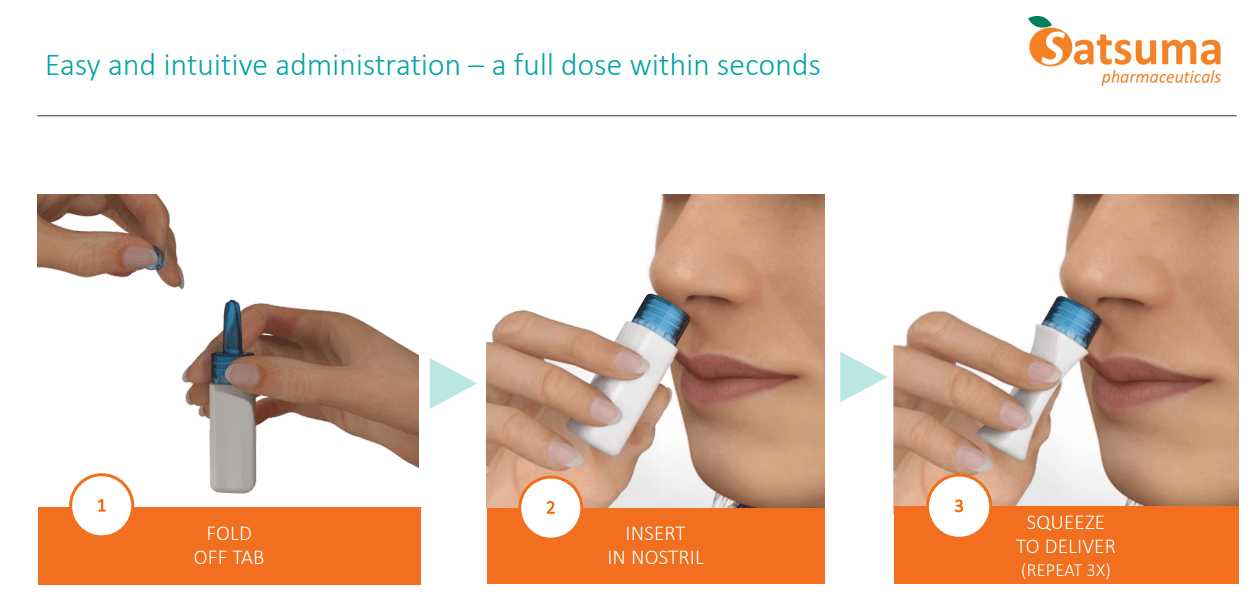 Easy and intuitive administration – a full dose within seconds

Satsuma pharmaceuticals

1
FOLD
OFF TAB

2
INSERT
IN NOSTRIL

3
SQUEEZE
TO DELIVER
(REPEAT 3X)