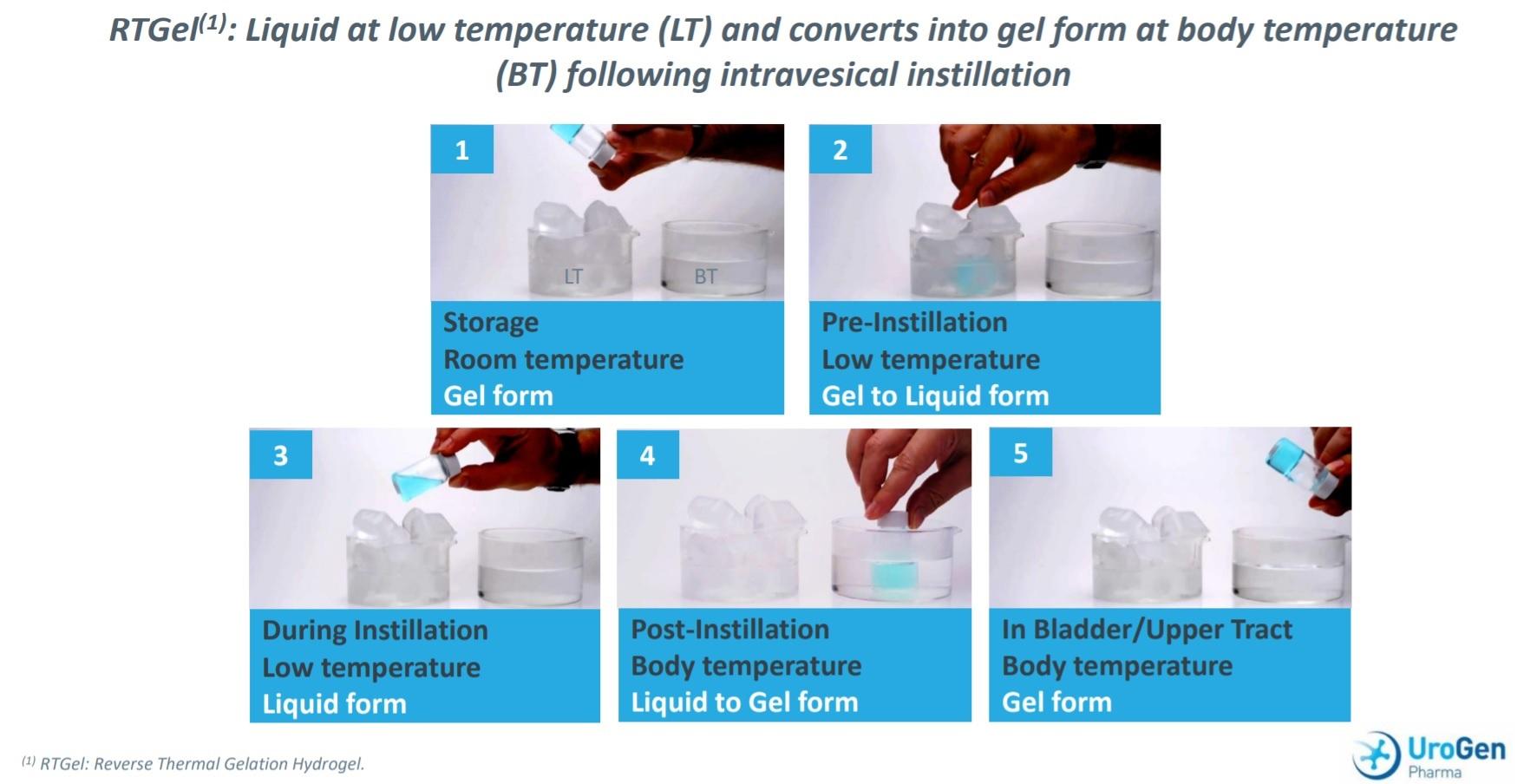 RTGel$^{(1)}$: Liquid at low temperature (LT) and converts into gel form at body temperature (BT) following intravesical instillation

1

LT BT

Storage
Room temperature
Gel form

2

Pre-Instillation
Low temperature
Gel to Liquid form

3

During Instillation
Low temperature
Liquid form

4

Post-Instillation
Body temperature
Liquid to Gel form

5

In Bladder/Upper Tract
Body temperature
Gel form

$^{(1)}$ RTGel: Reverse Thermal Gelation Hydrogel.

UroGen
Pharma