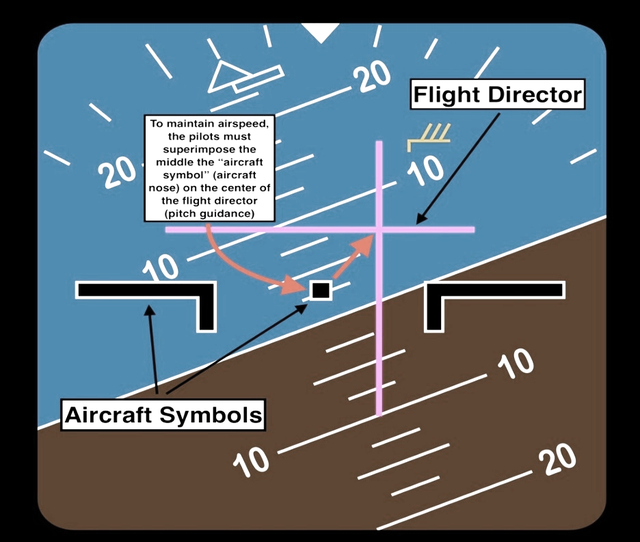 20

Flight Director

To maintain airspeed, the pilots must superimpose the middle the "aircraft symbol" (aircraft nose) on the center of the flight director (pitch guidance)

20

10

10

10

Aircraft Symbols

10

20