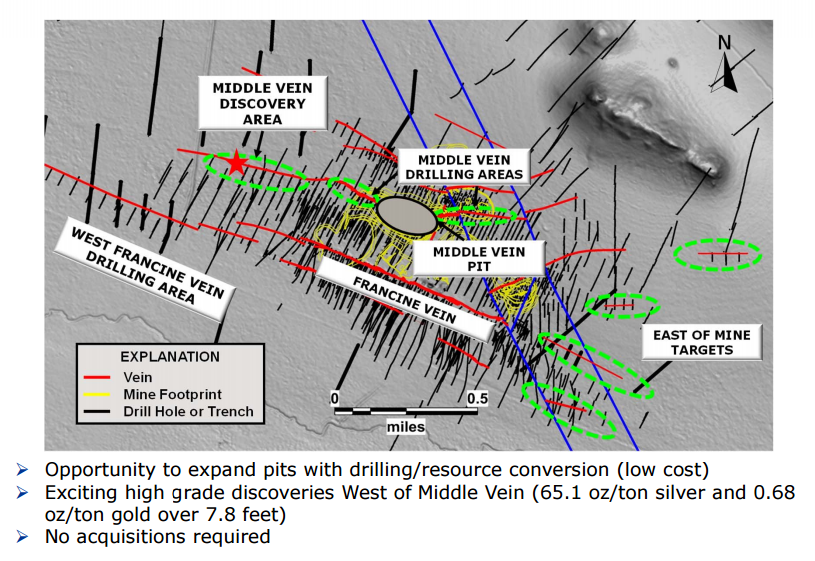 N

MIDDLE VEIN DISCOVERY AREA

MIDDLE VEIN DRILLING AREAS

WEST FRANCINE VEIN DRILLING AREA

MIDDLE VEIN PIT

FRANCINE VEIN

EAST OF MINE TARGETS

EXPLANATION
Vein
Mine Footprint
Drill Hole or Trench

0
0.5
miles

➢ Opportunity to expand pits with drilling/resource conversion (low cost)
➢ Exciting high grade discoveries West of Middle Vein (65.1 oz/ton silver and 0.68 oz/ton gold over 7.8 feet)
➢ No acquisitions required